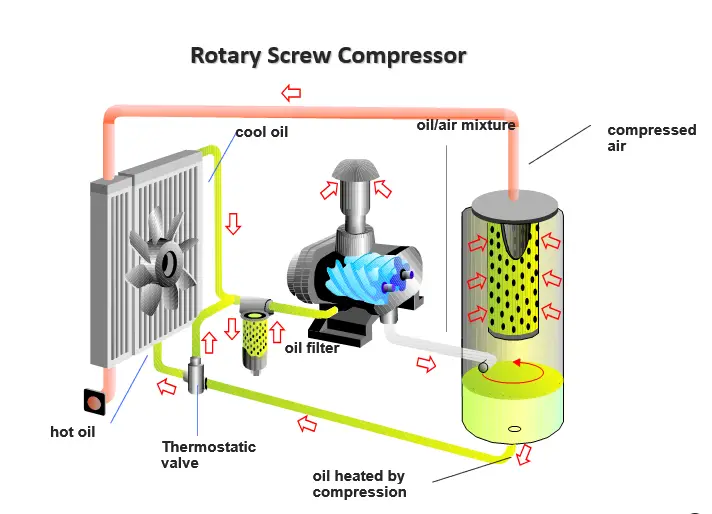 Rotary Screw Compressor

cool oil

oil/air mixture

compressed air

oil filter

hot oil

Thermostatic valve

oil heated by compression