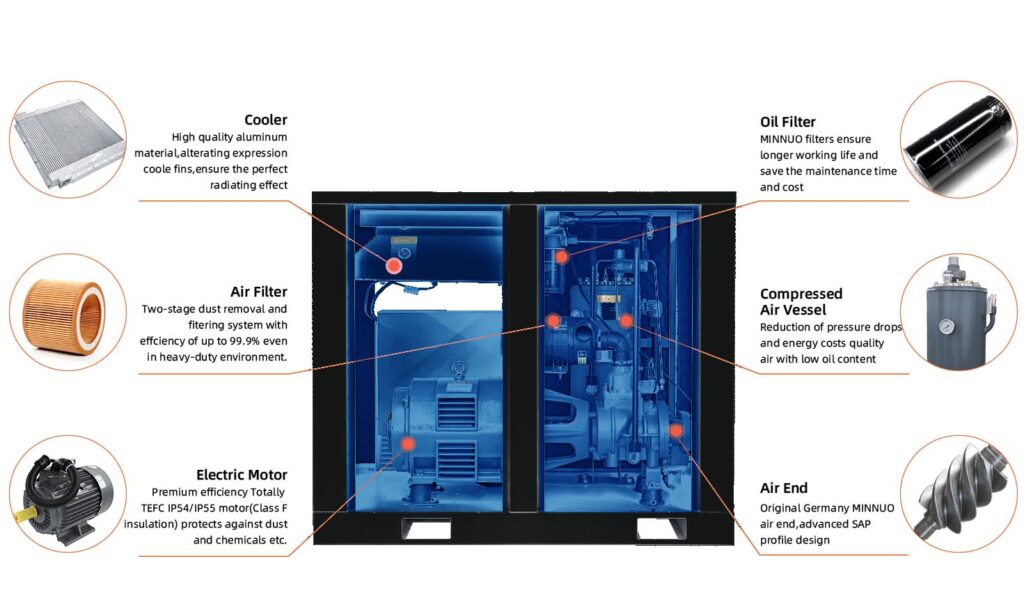 Cooler
High quality aluminum material,alterating expression coole fins,ensure the perfect radiating effect

Air Filter
Two-stage dust removal and fitering system with effciency of up to 99.9% even in heavy-duty environment.

Electric Motor
Premium efficiency Totally TEFC IP54/IP55 motor(Class F insulation) protects against dust and chemicals etc.

Oil Filter
MINNUO filters ensure longer working life and save the maintenance time and cost

Compressed Air Vessel
Reduction of pressure drops and energy costs quality air with low oil content

Air End
Original Germany MINNUO air end,advanced SAP profile design